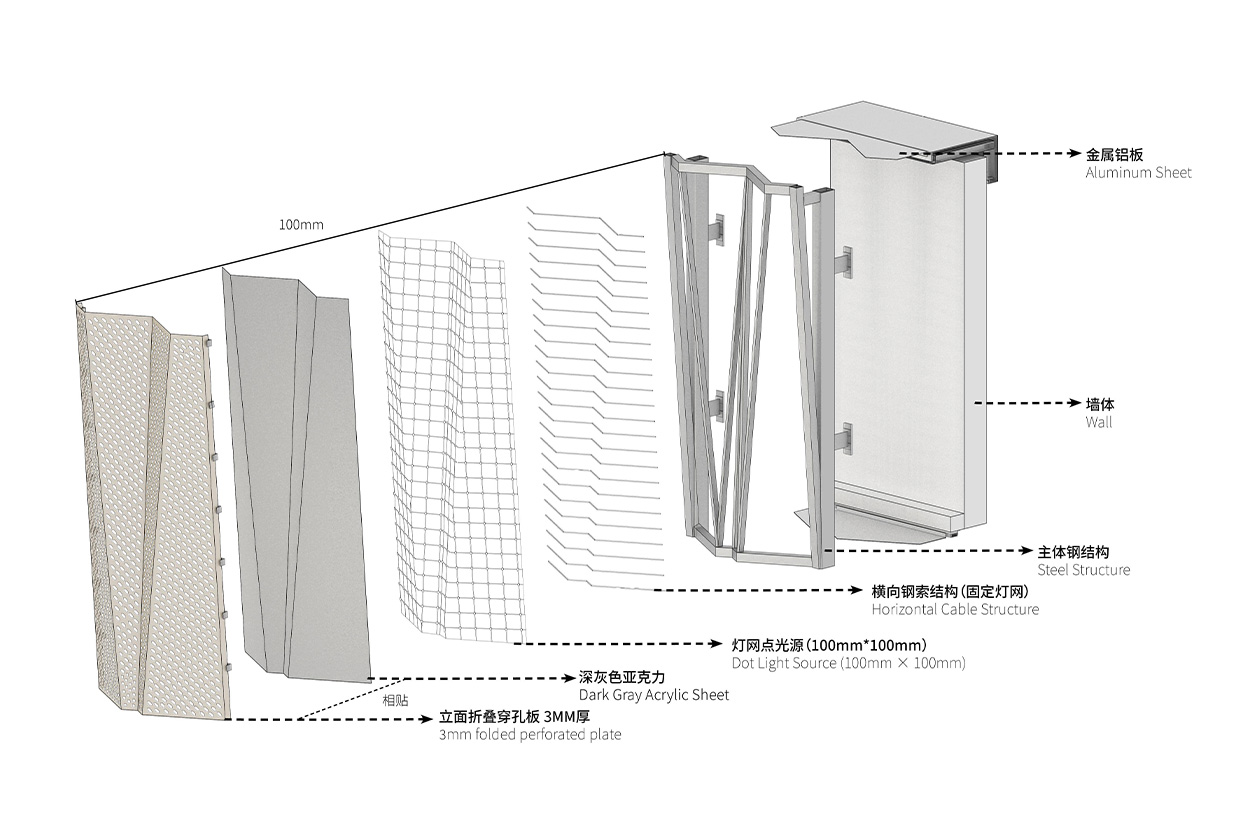 100mm

金属铝板
Aluminum Sheet

墙体
Wall

主体钢结构
Steel Structure

横向钢索结构（固定灯网）
Horizontal Cable Structure

灯网点光源（100mm*100mm）
Dot Light Source (100mm × 100mm)

深灰色亚克力
Dark Gray Acrylic Sheet

相贴

立面折叠穿孔板 3MM厚
3mm folded perforated plate